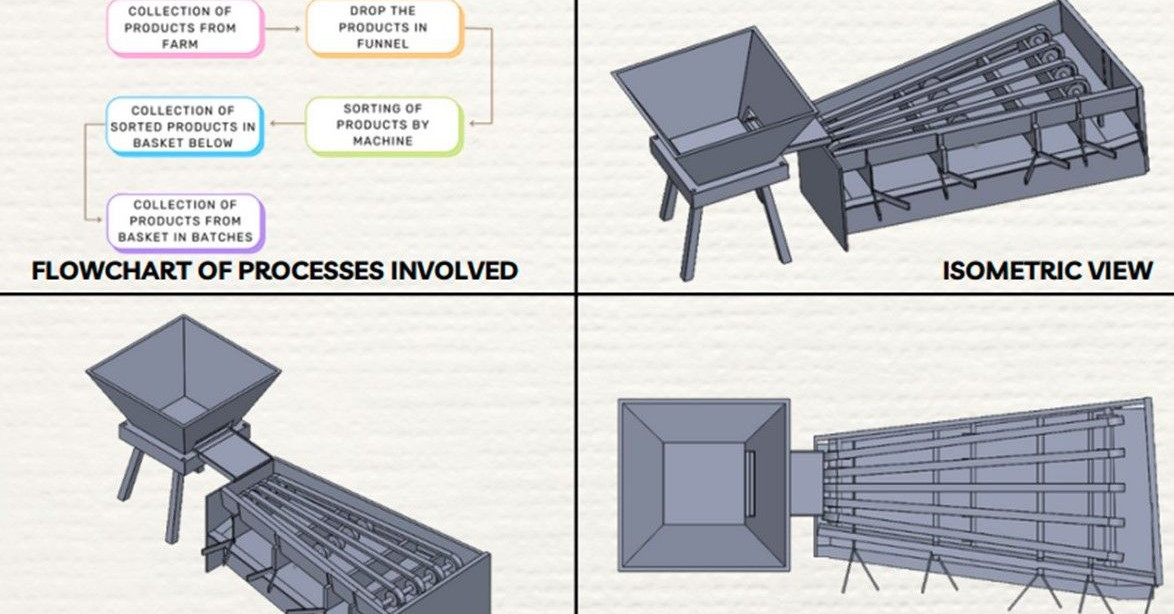 COLLECTION OF PRODUCTS FROM FARM

DROP THE PRODUCTS IN FUNNEL

SORTING OF PRODUCTS BY MACHINE

COLLECTION OF SORTED PRODUCTS IN BASKET BELOW

COLLECTION OF PRODUCTS FROM BASKET IN BATCHES

FLOWCHART OF PROCESSES INVOLVED

ISOMETRIC VIEW