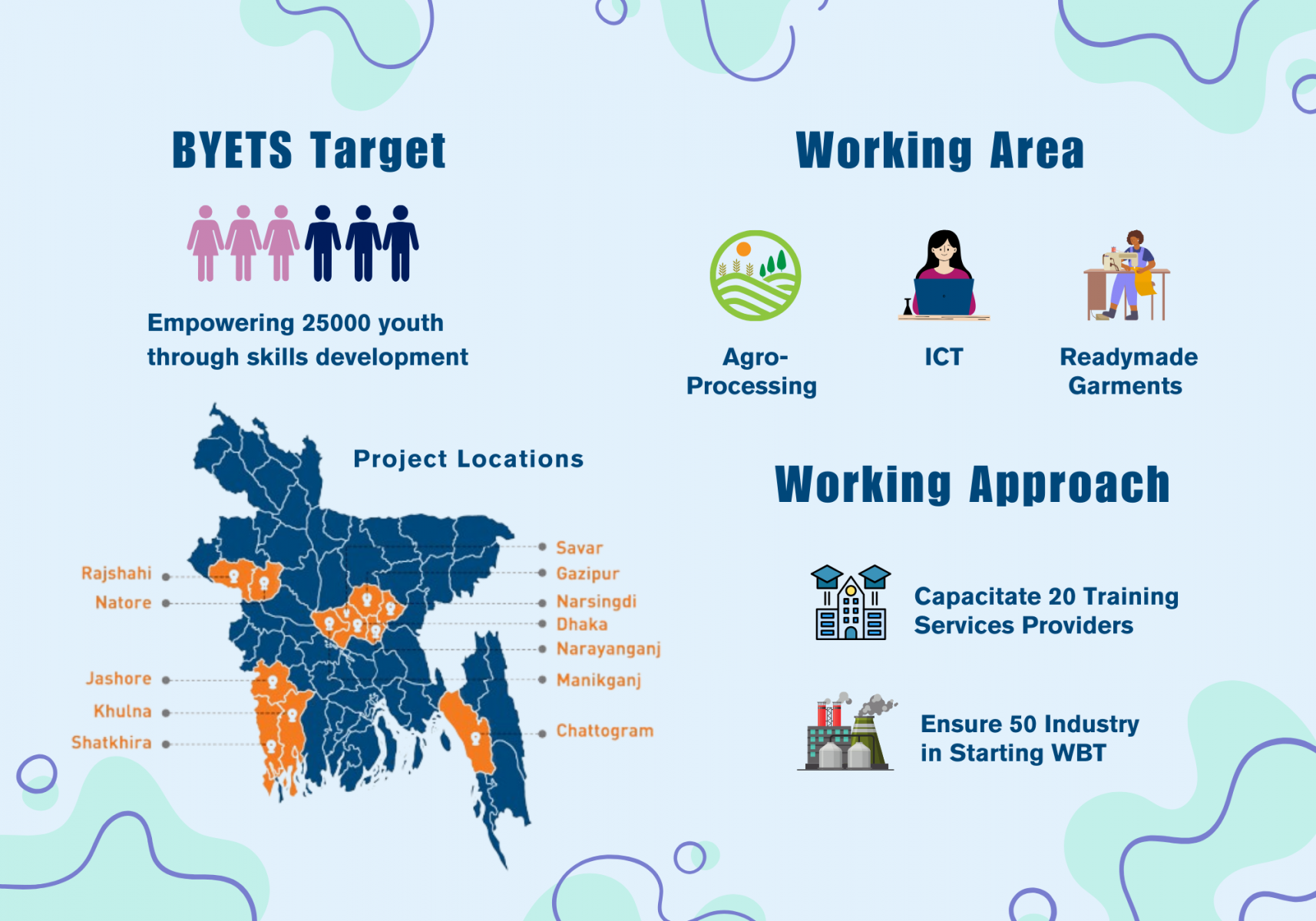 BYETS Target

Empowering 25000 youth through skills development

Project Locations

Rajshahi
Natore
Jashore
Khulna
Shatkhira

Savar
Gazipur
Narsingdi
Dhaka
Narayanganj
Manikganj
Chattogram

Working Area

Agro-Processing

ICT

Readymade Garments

Working Approach

Capacitate 20 Training Services Providers

Ensure 50 Industry in Starting WBT